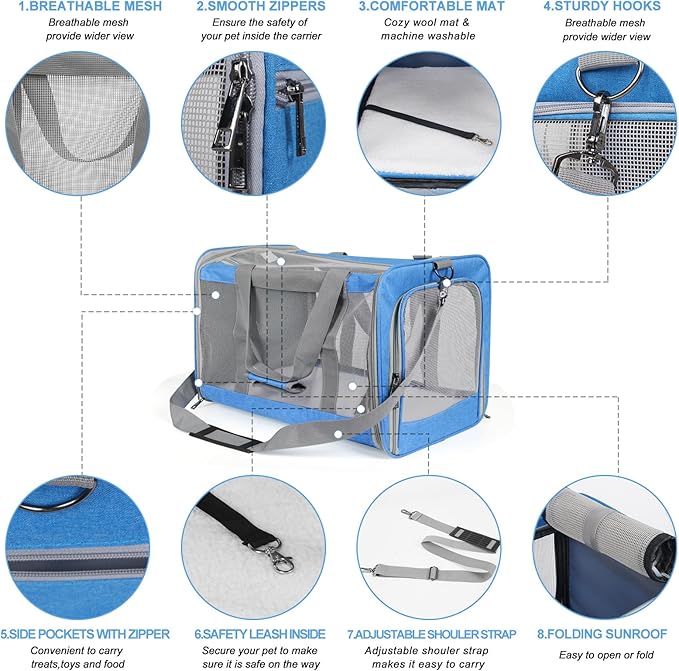 1.BREATHABLE MESH
Breathable mesh provide wider view

2.SMOOTH ZIPPERS
Ensure the safety of your pet inside the carrier

3.COMFORTABLE MAT
Cozy wool mat & machine washable

4.STURDY HOOKS
Breathable mesh provide wider view

5.SIDE POCKETS WITH ZIPPER
Convenient to carry treats,toys and food

6.SAFETY LEASH INSIDE
Secure your pet to make sure it is safe on the way

7.ADJUSTABLE SHOULER STRAP
Adjustable shouler strap makes it easy to carry

8.FOLDING SUNROOF
Easy to open or fold