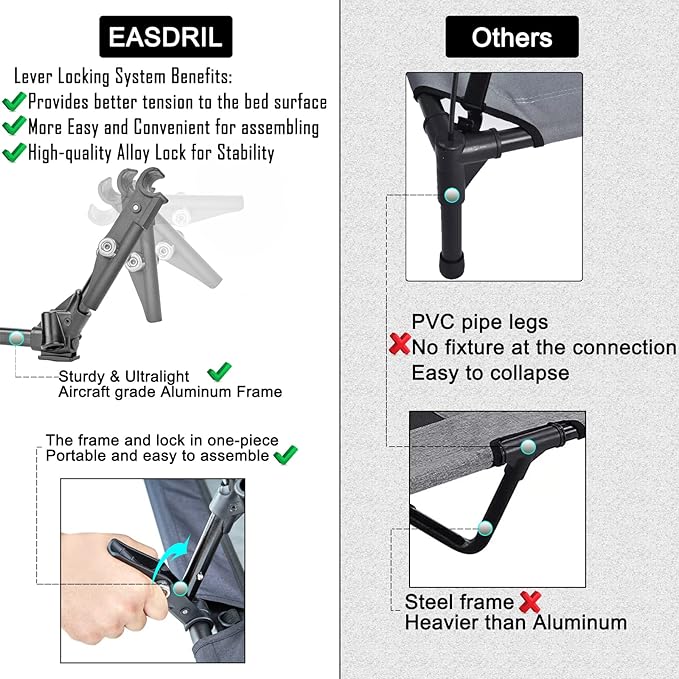 EASDRIL

Lever Locking System Benefits:
Provides better tension to the bed surface
More Easy and Convenient for assembling
High-quality Alloy Lock for Stability

Sturdy & Ultralight
Aircraft grade Aluminum Frame

The frame and lock in one-piece
Portable and easy to assemble

Others

PVC pipe legs
No fixture at the connection
Easy to collapse

Steel frame
Heavier than Aluminum