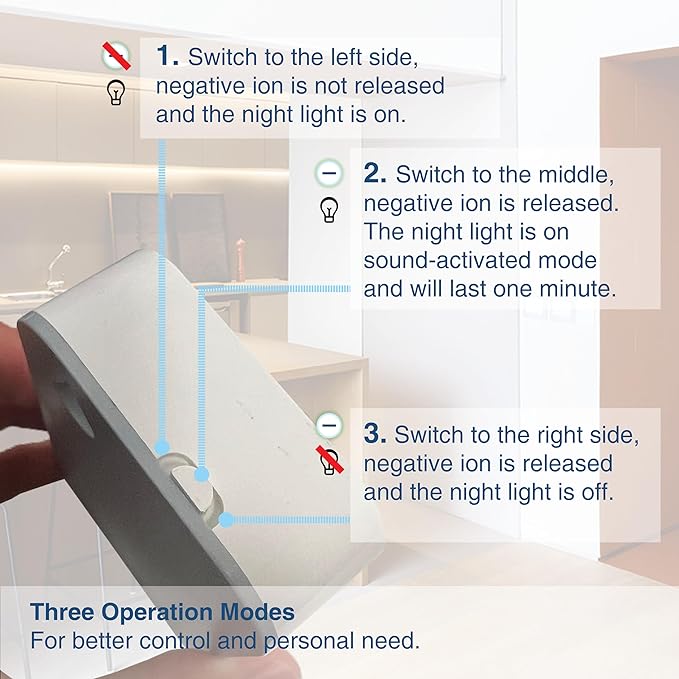 1. Switch to the left side, negative ion is not released and the night light is on.

2. Switch to the middle, negative ion is released. The night light is on sound-activated mode and will last one minute.

3. Switch to the right side, negative ion is released and the night light is off.

Three Operation Modes
For better control and personal need.