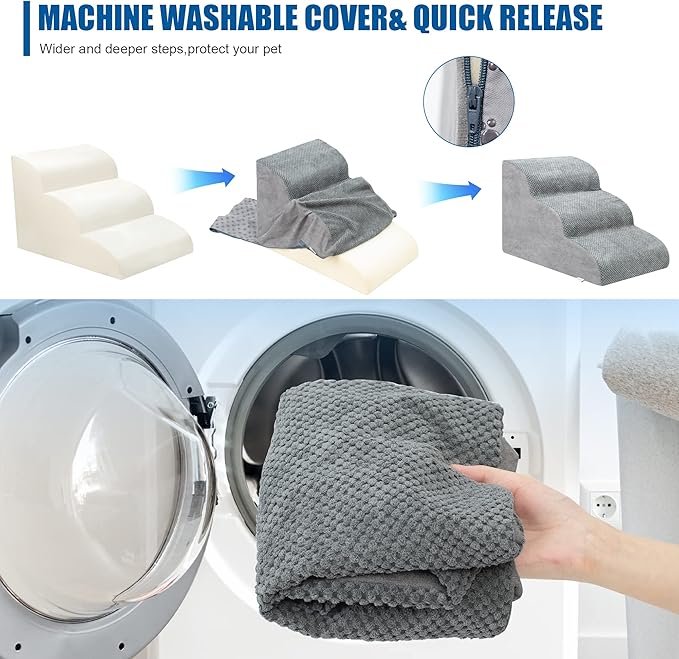 MACHINE WASHABLE COVER& QUICK RELEASE

Wider and deeper steps,protect your pet