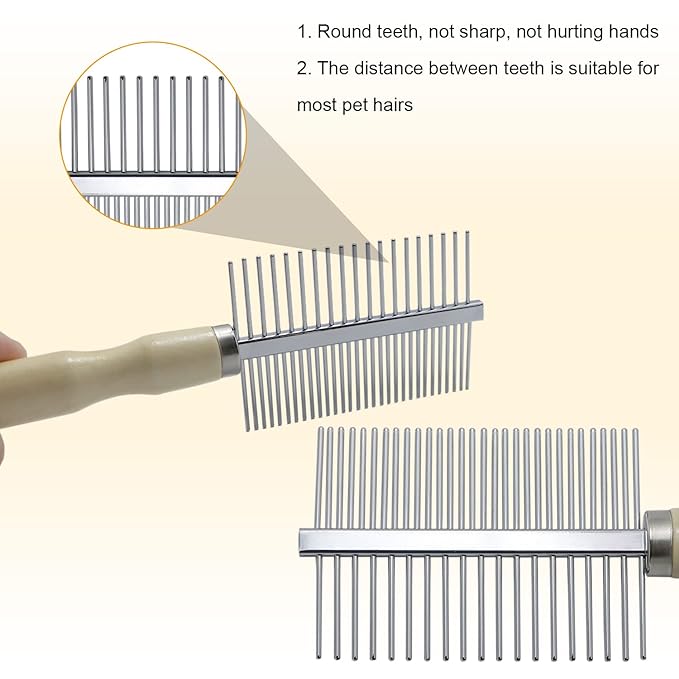 1. Round teeth, not sharp, not hurting hands

2. The distance between teeth is suitable for most pet hairs