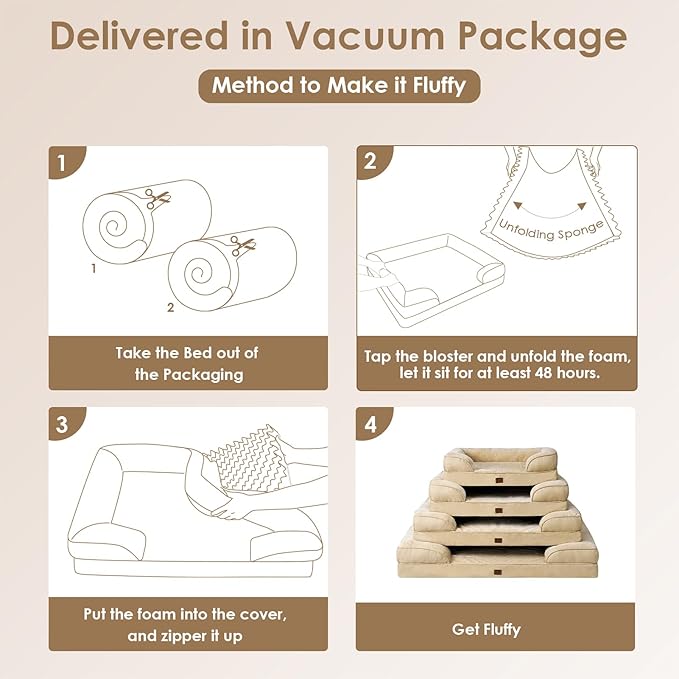 Delivered in Vacuum Package

Method to Make it Fluffy

1

1

2

Take the Bed out of the Packaging

2

Unfolding Sponge

Tap the bloster and unfold the foam, let it sit for at least 48 hours.

3

Put the foam into the cover, and zipper it up

4

Get Fluffy