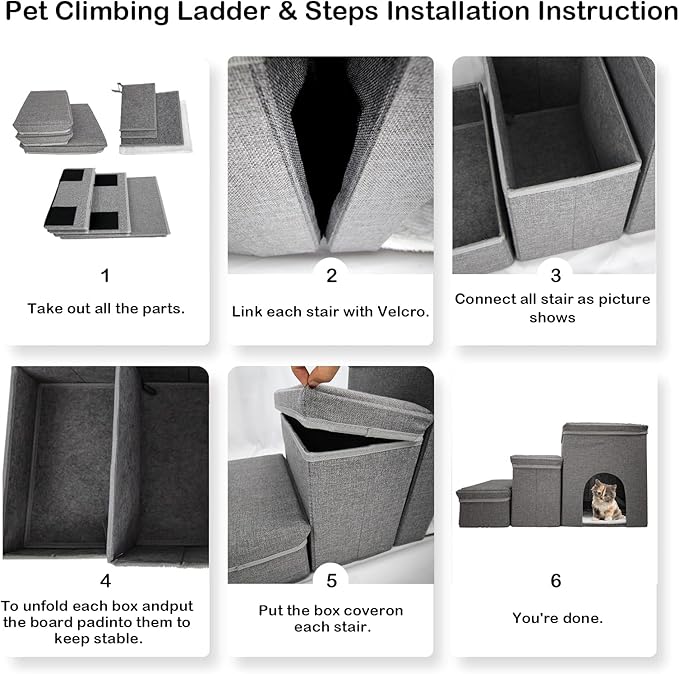 Pet Climbing Ladder & Steps Installation Instruction

1

Take out all the parts.

2

Link each stair with Velcro.

3

Connect all stair as picture shows

4

To unfold each box andput the board padinto them to keep stable.

5

Put the box coveron each stair.

6

You're done.