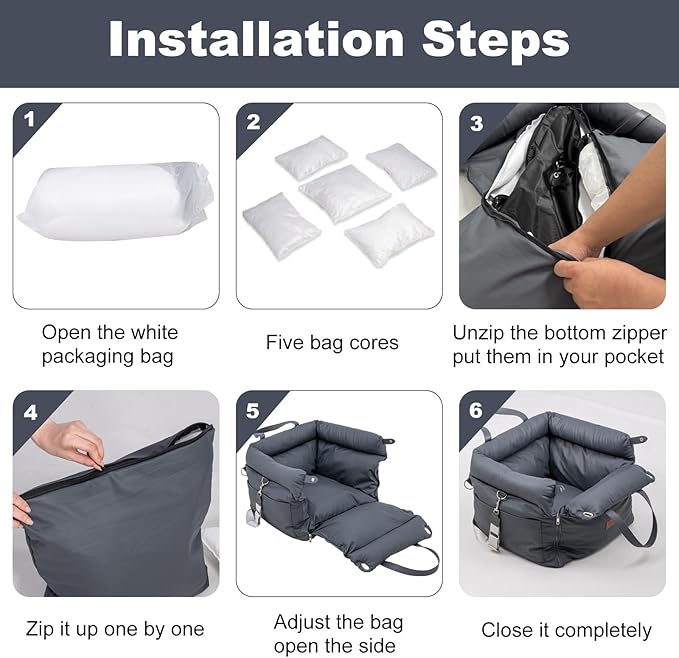 Installation Steps

1

Open the white packaging bag

2

Five bag cores

3

Unzip the bottom zipper put them in your pocket

4

Zip it up one by one

5

Adjust the bag open the side

6

Close it completely