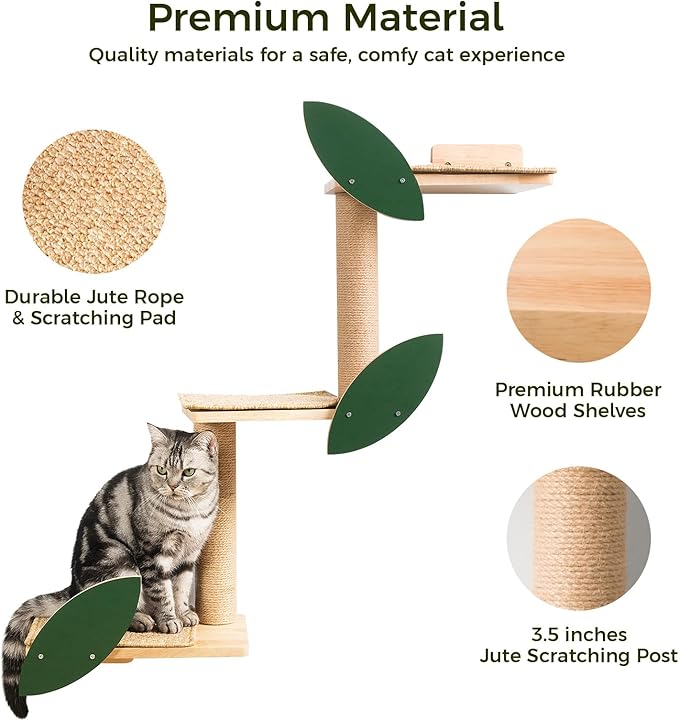 Premium Material

Quality materials for a safe, comfy cat experience

Durable Jute Rope & Scratching Pad

Premium Rubber Wood Shelves

3.5 inches Jute Scratching Post