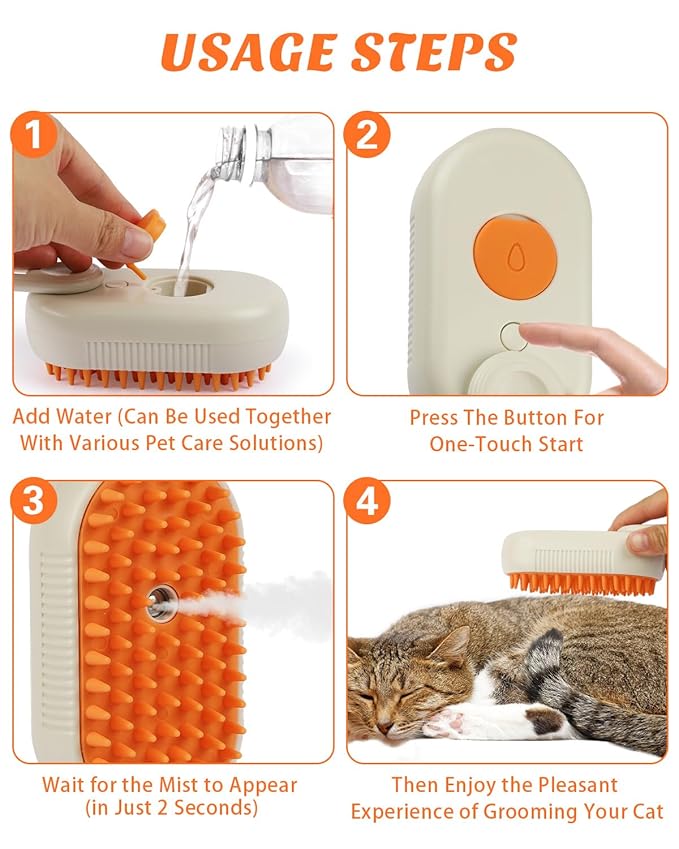 USAGE STEPS

1

Add Water (Can Be Used Together With Various Pet Care Solutions)

2

Press The Button For One-Touch Start

3

Wait for the Mist to Appear (in Just 2 Seconds)

4

Then Enjoy the Pleasant Experience of Grooming Your Cat