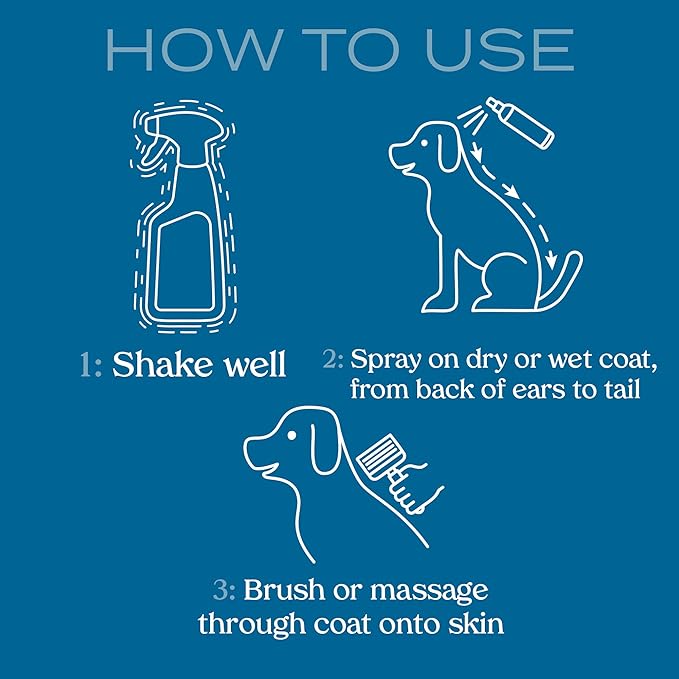 HOW TO USE

1: Shake well

2: Spray on dry or wet coat, from back of ears to tail

3: Brush or massage through coat onto skin