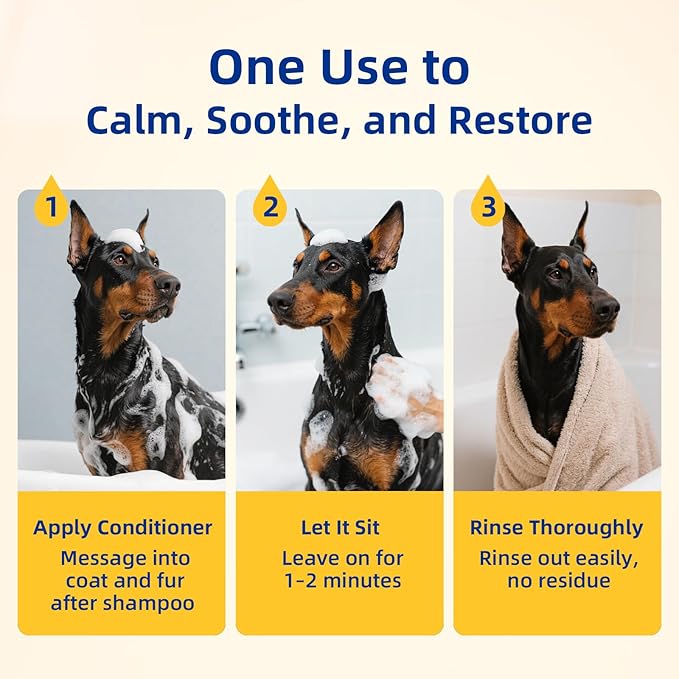 One Use to
Calm, Soothe, and Restore

1

Apply Conditioner
Message into coat and fur after shampoo

2

Let It Sit
Leave on for 1-2 minutes

3

Rinse Thoroughly
Rinse out easily, no residue