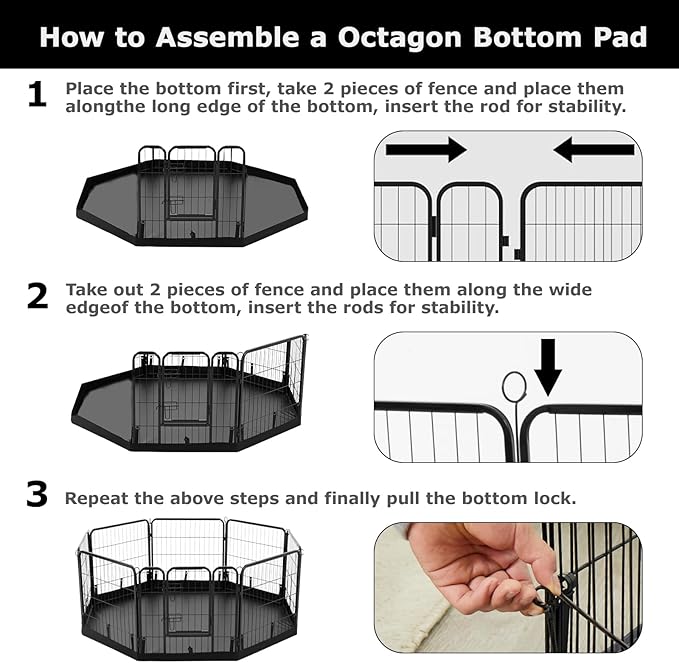 How to Assemble a Octagon Bottom Pad

1 Place the bottom first, take 2 pieces of fence and place them alongthe long edge of the bottom, insert the rod for stability.

2 Take out 2 pieces of fence and place them along the wide edgeof the bottom, insert the rods for stability.

3 Repeat the above steps and finally pull the bottom lock.