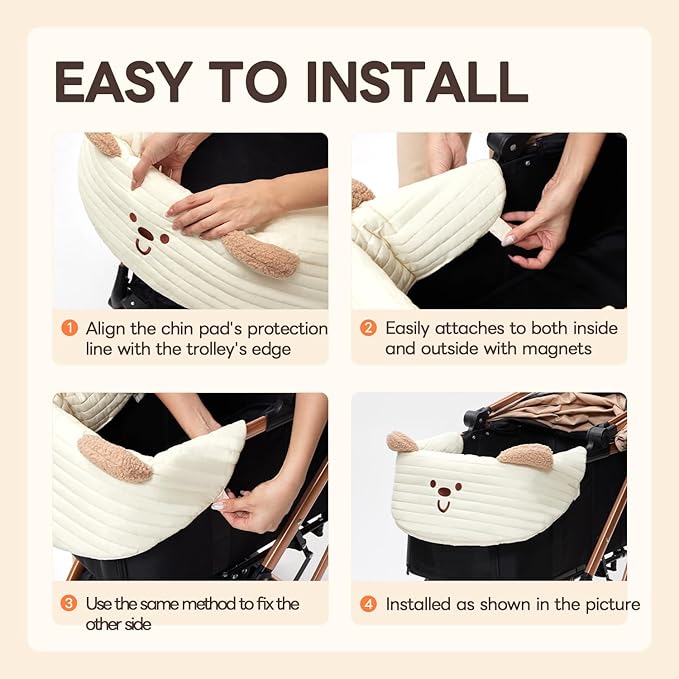 EASY TO INSTALL

1 Align the chin pad's protection line with the trolley's edge

2 Easily attaches to both inside and outside with magnets

3 Use the same method to fix the other side

4 Installed as shown in the picture