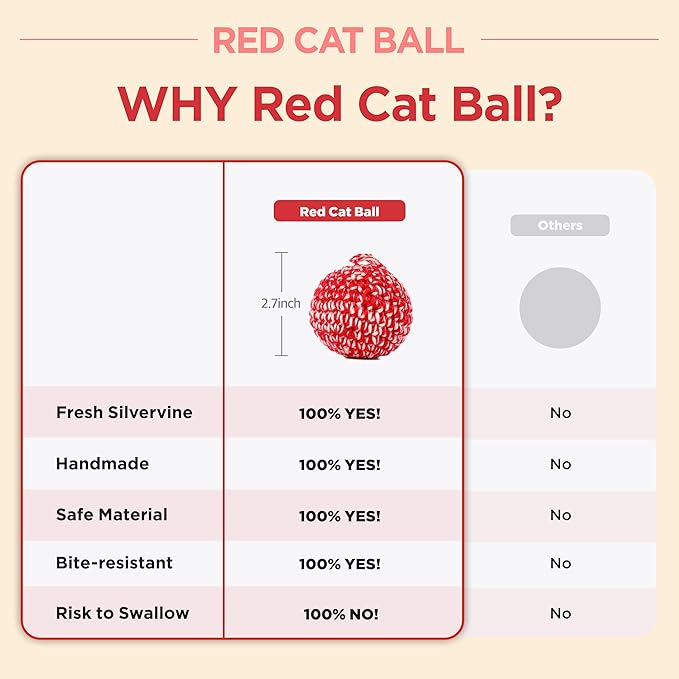 RED CAT BALL

WHY Red Cat Ball?

| | Red Cat Ball | Others |
|---|---|---|
| | 2.7inch | |
| Fresh Silvervine | 100% YES! | No |
| Handmade | 100% YES! | No |
| Safe Material | 100% YES! | No |
| Bite-resistant | 100% YES! | No |
| Risk to Swallow | 100% NO! | No |