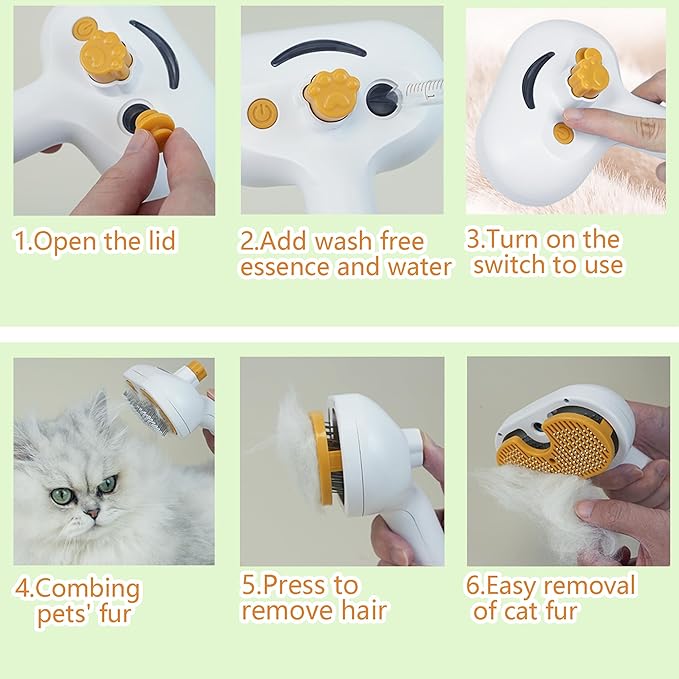 1.Open the lid

2.Add wash free essence and water

3.Turn on the switch to use

4.Combing pets' fur

5.Press to remove hair

6.Easy removal of cat fur