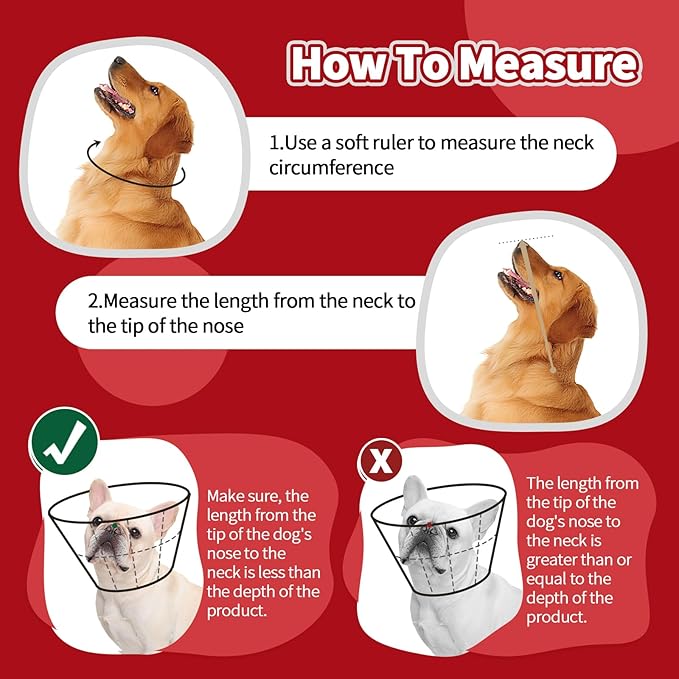 How To Measure

1.Use a soft ruler to measure the neck circumference

2.Measure the length from the neck to the tip of the nose

Make sure, the length from the tip of the dog's nose to the neck is less than the depth of the product.

X

The length from the tip of the dog's nose to the neck is greater than or equal to the depth of the product.