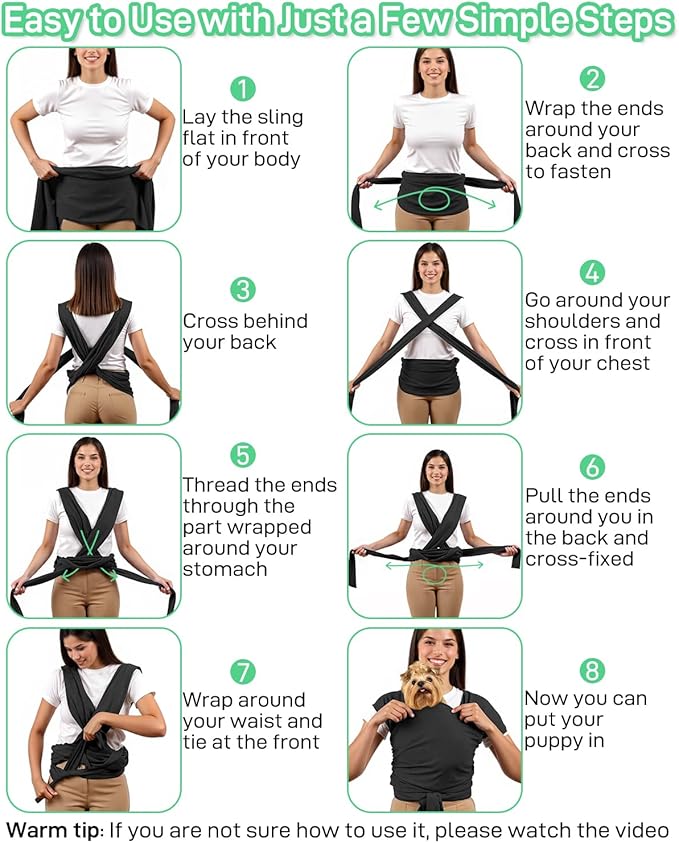 Easy to Use with Just a Few Simple Steps

1
Lay the sling flat in front of your body

2
Wrap the ends around your back and cross to fasten

3
Cross behind your back

4
Go around your shoulders and cross in front of your chest

5
Thread the ends through the part wrapped around your stomach

6
Pull the ends around you in the back and cross-fixed

7
Wrap around your waist and tie at the front

8
Now you can put your puppy in

Warm tip: If you are not sure how to use it, please watch the video