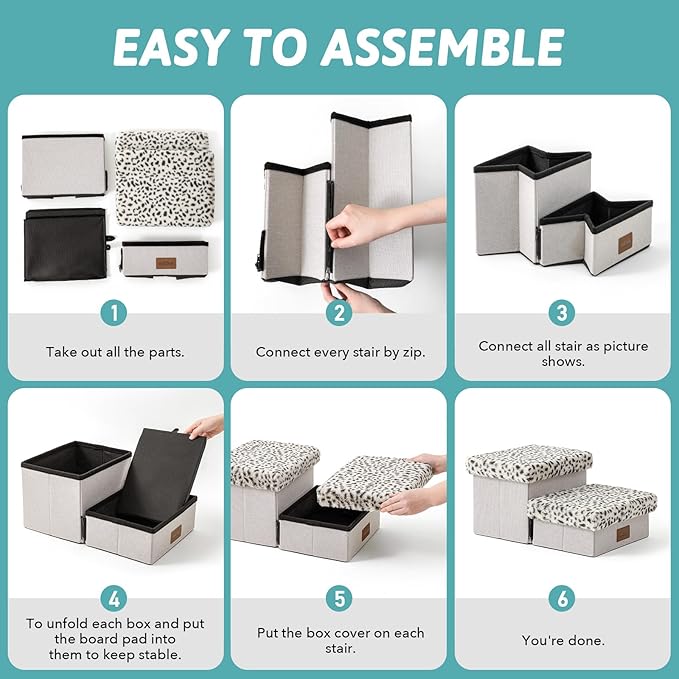 EASY TO ASSEMBLE

1

Take out all the parts.

2

Connect every stair by zip.

3

Connect all stair as picture shows.

4

To unfold each box and put the board pad into them to keep stable.

5

Put the box cover on each stair.

6

You're done.