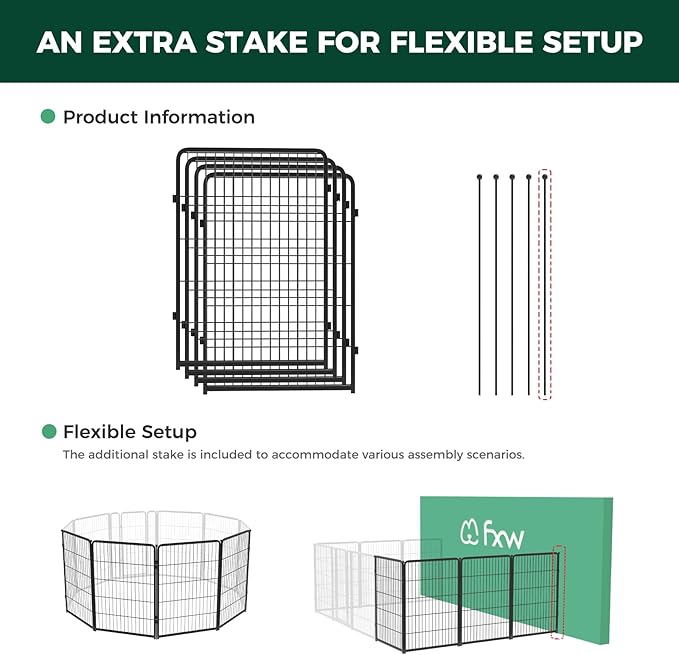 AN EXTRA STAKE FOR FLEXIBLE SETUP

Product Information

Flexible Setup
The additional stake is included to accommodate various assembly scenarios.

fxw