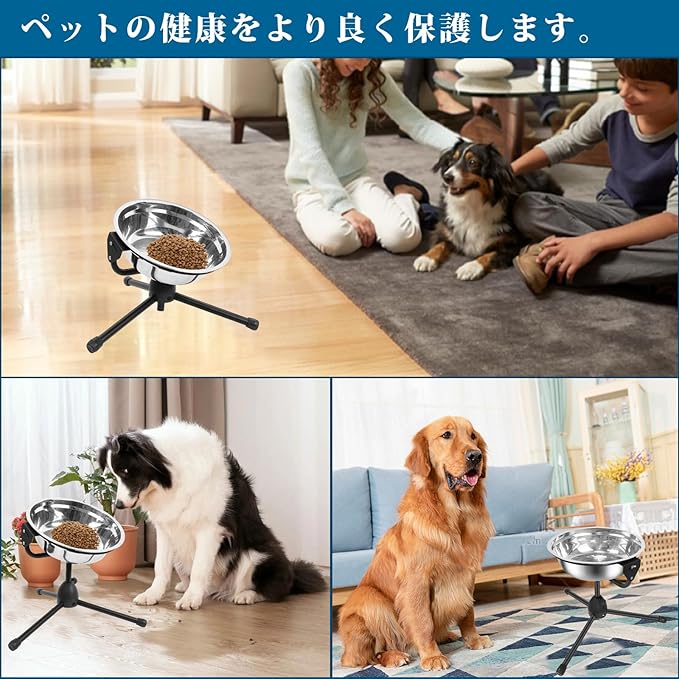 ペットの健康をより良く保護します。