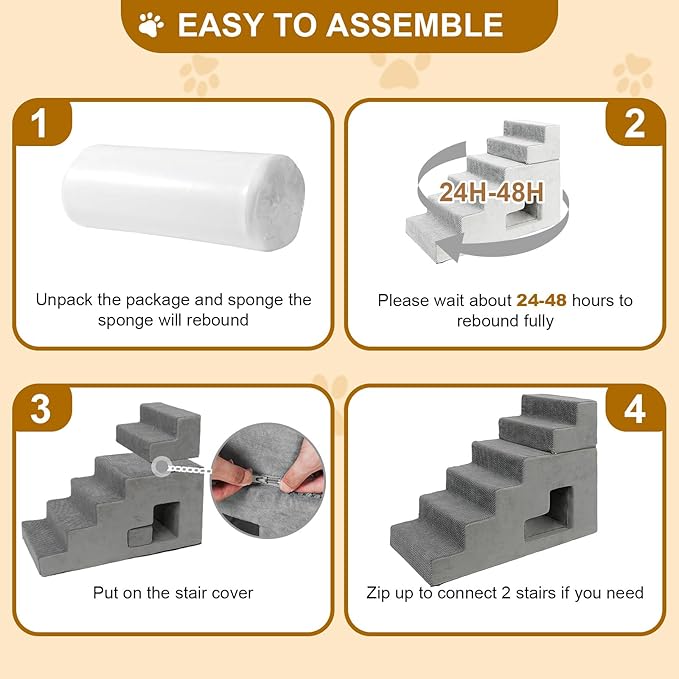 EASY TO ASSEMBLE

1

Unpack the package and sponge the sponge will rebound

2

24H-48H

Please wait about 24-48 hours to rebound fully

3

Put on the stair cover

4

Zip up to connect 2 stairs if you need