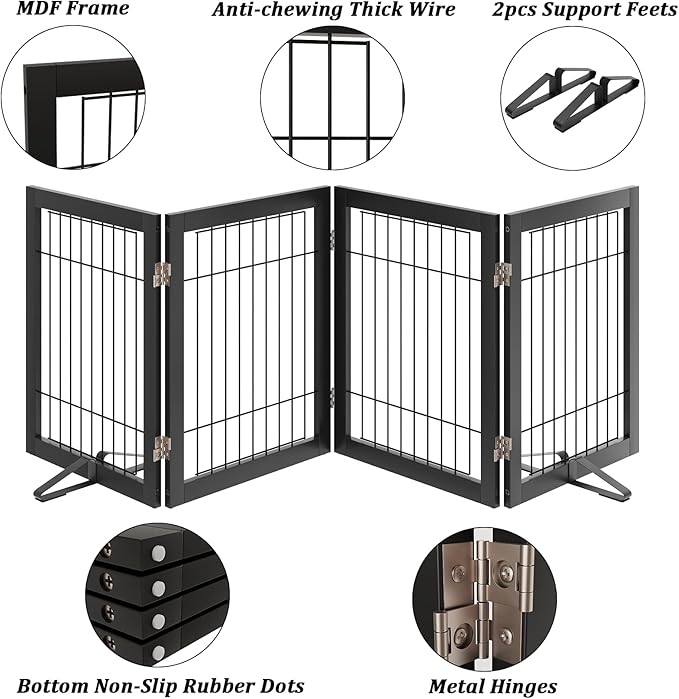 MDF Frame

Anti-chewing Thick Wire

2pcs Support Feets

Bottom Non-Slip Rubber Dots

Metal Hinges