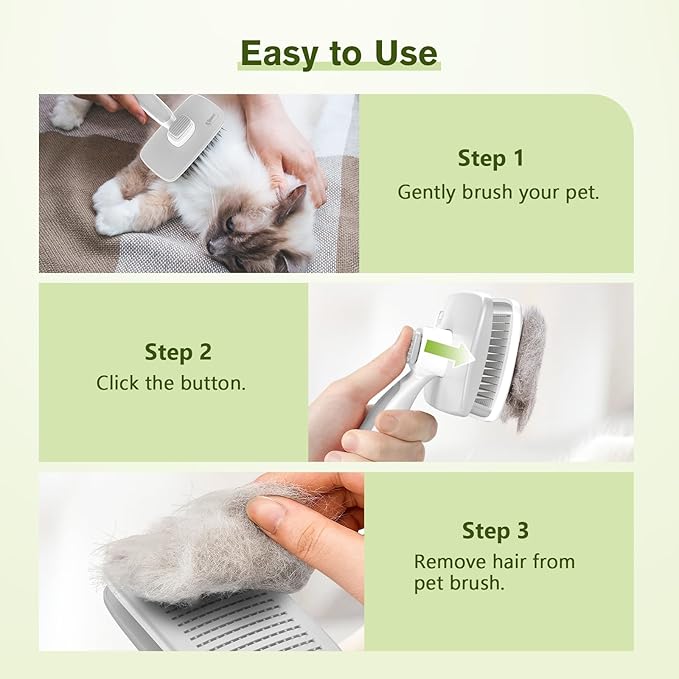 Easy to Use

Step 1
Gently brush your pet.

Step 2
Click the button.

Step 3
Remove hair from pet brush.