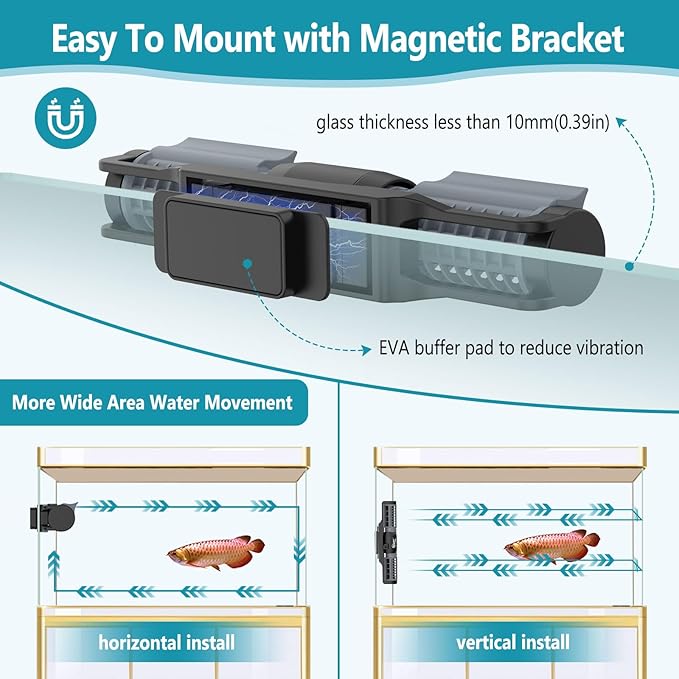 Easy To Mount with Magnetic Bracket

glass thickness less than 10mm(0.39in)

EVA buffer pad to reduce vibration

More Wide Area Water Movement

horizontal install

vertical install