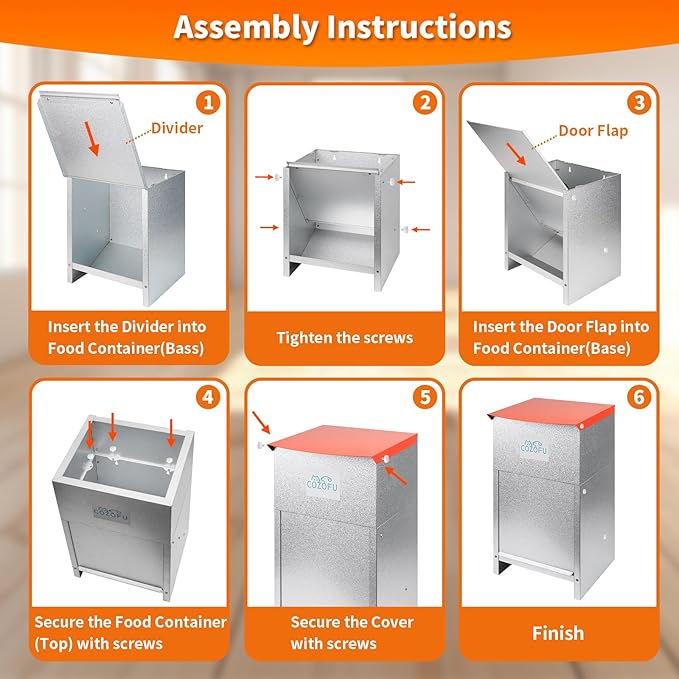 Assembly Instructions

1
Divider
Insert the Divider into Food Container(Bass)

2
Tighten the screws

3
Door Flap
Insert the Door Flap into Food Container(Base)

4
COZOFU
Secure the Food Container (Top) with screws

5
COZOFU
Secure the Cover with screws

6
COZOFU
Finish