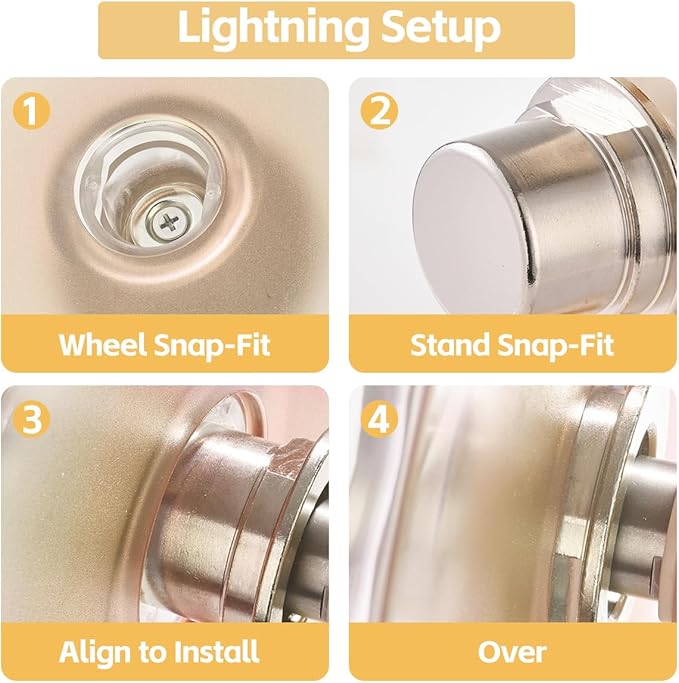 Lightning Setup

1

Wheel Snap-Fit

2

Stand Snap-Fit

3

Align to Install

4

Over