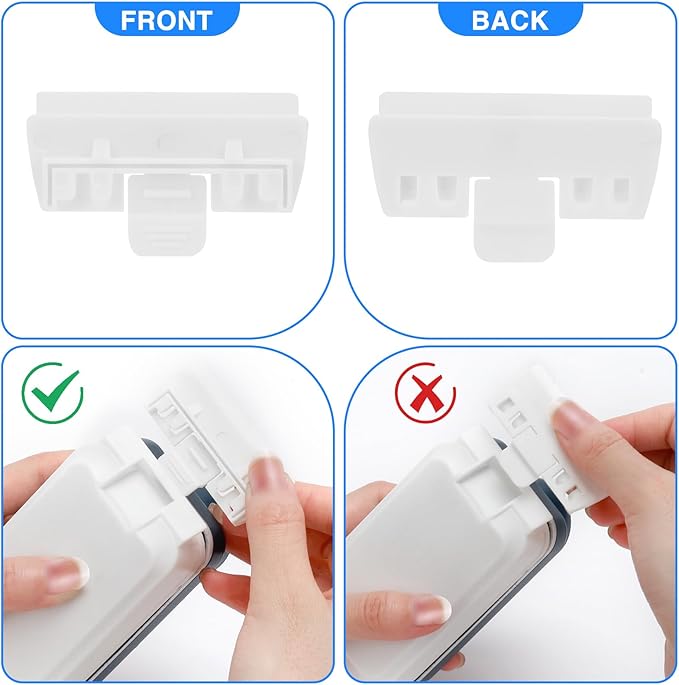 FRONT

BACK