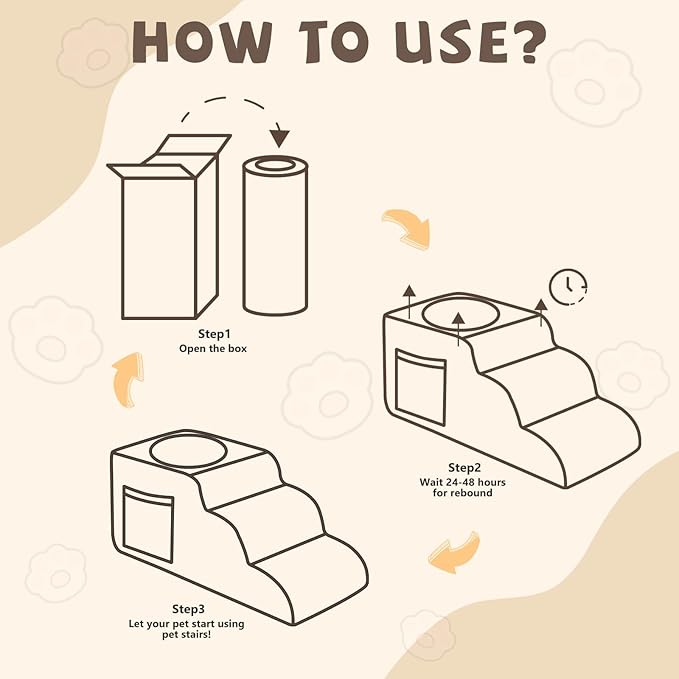 HOW TO USE?

Step1
Open the box

Step2
Wait 24-48 hours for rebound

Step3
Let your pet start using pet stairs!