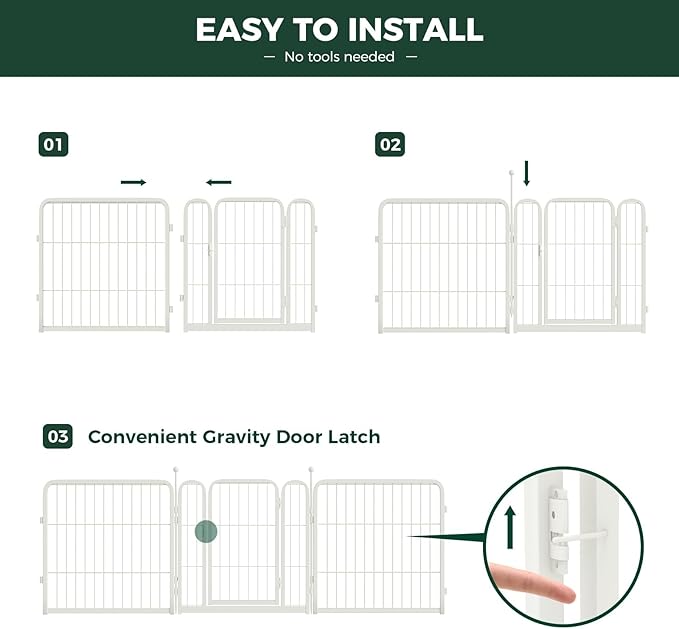 EASY TO INSTALL
— No tools needed —

01

02

03 Convenient Gravity Door Latch