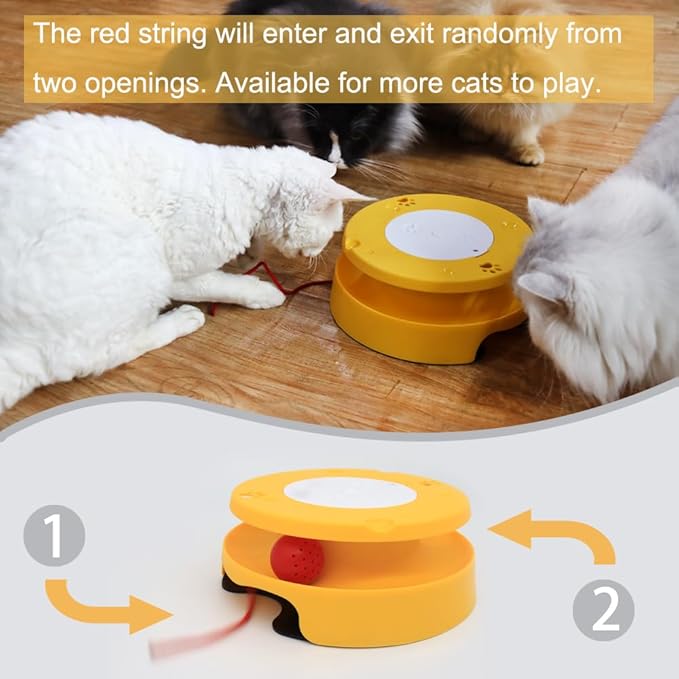 The red string will enter and exit randomly from two openings. Available for more cats to play.

1

2