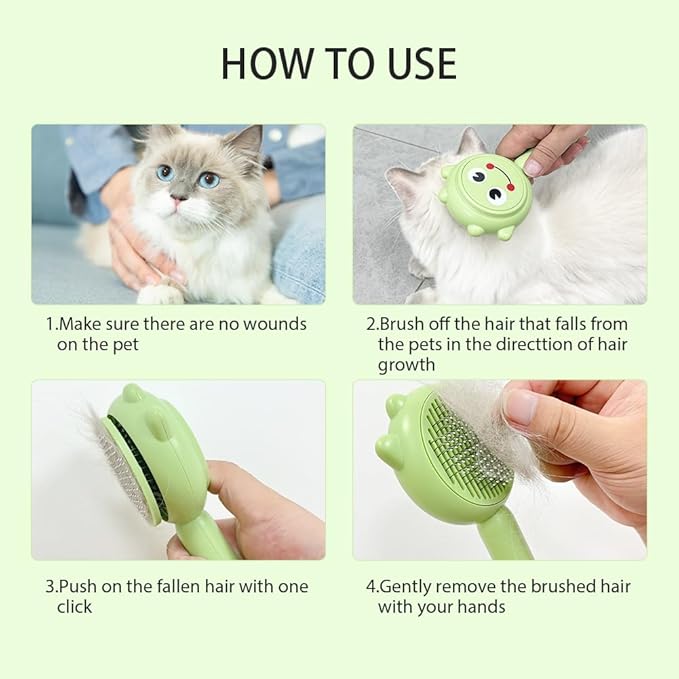 HOW TO USE

1.Make sure there are no wounds on the pet

2.Brush off the hair that falls from the pets in the directtion of hair growth

3.Push on the fallen hair with one click

4.Gently remove the brushed hair with your hands