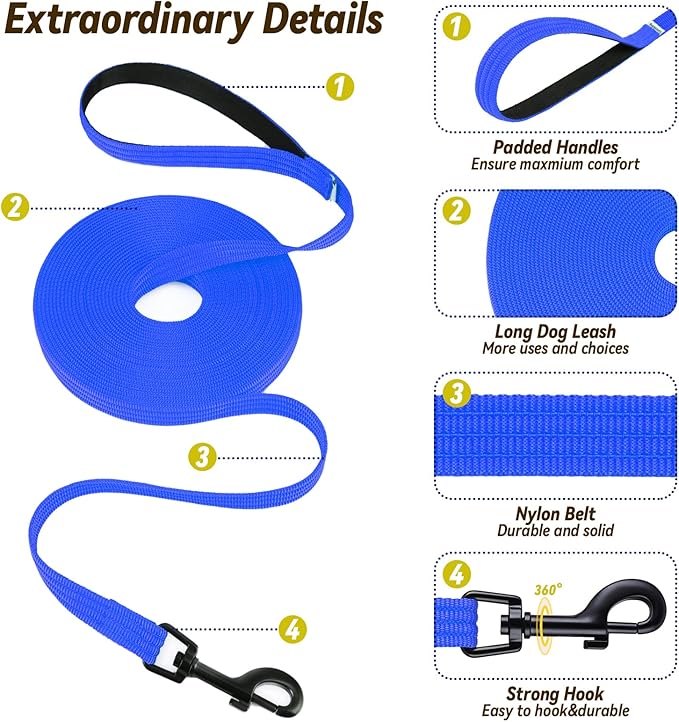 Extraordinary Details

1

2

3

4

1

Padded Handles
Ensure maxmium comfort

2

Long Dog Leash
More uses and choices

3

Nylon Belt
Durable and solid

4

360°

Strong Hook
Easy to hook&durable